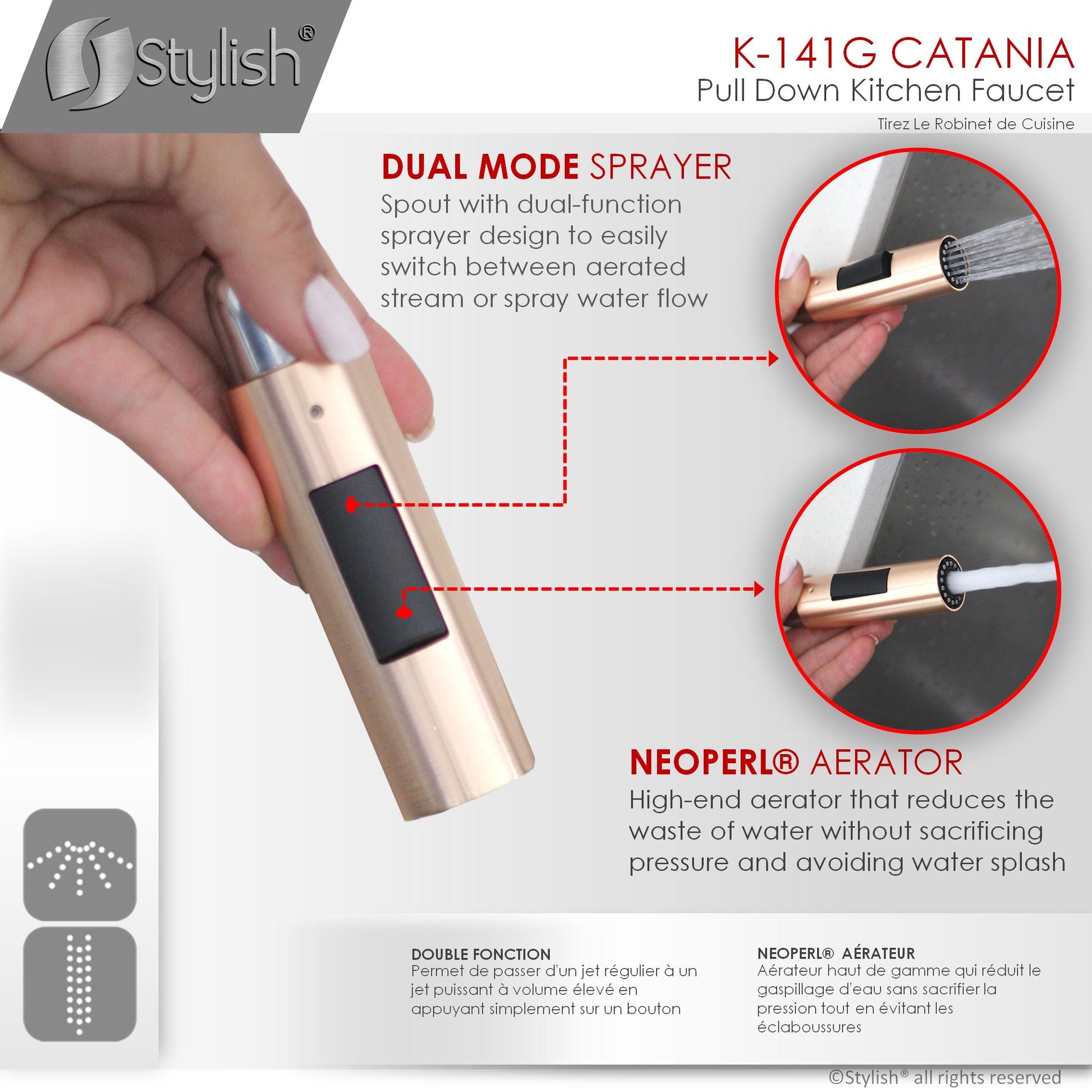 Stylish®

K-141G CATANIA
Pull Down Kitchen Faucet
Tirez Le Robinet de Cuisine

DUAL MODE SPRAYER
Spout with dual-function sprayer design to easily switch between aerated stream or spray water flow

NEOPERL® AERATOR
High-end aerator that reduces the waste of water without sacrificing pressure and avoiding water splash

DOUBLE FONCTION
Permet de passer d'un jet régulier à un jet puissant à volume élevé en appuyant simplement sur un bouton

NEOPERL® AÉRATEUR
Aérateur haut de gamme qui réduit le gaspillage d'eau sans sacrifier la pression tout en évitant les éclaboussures

©Stylish® all rights reserved